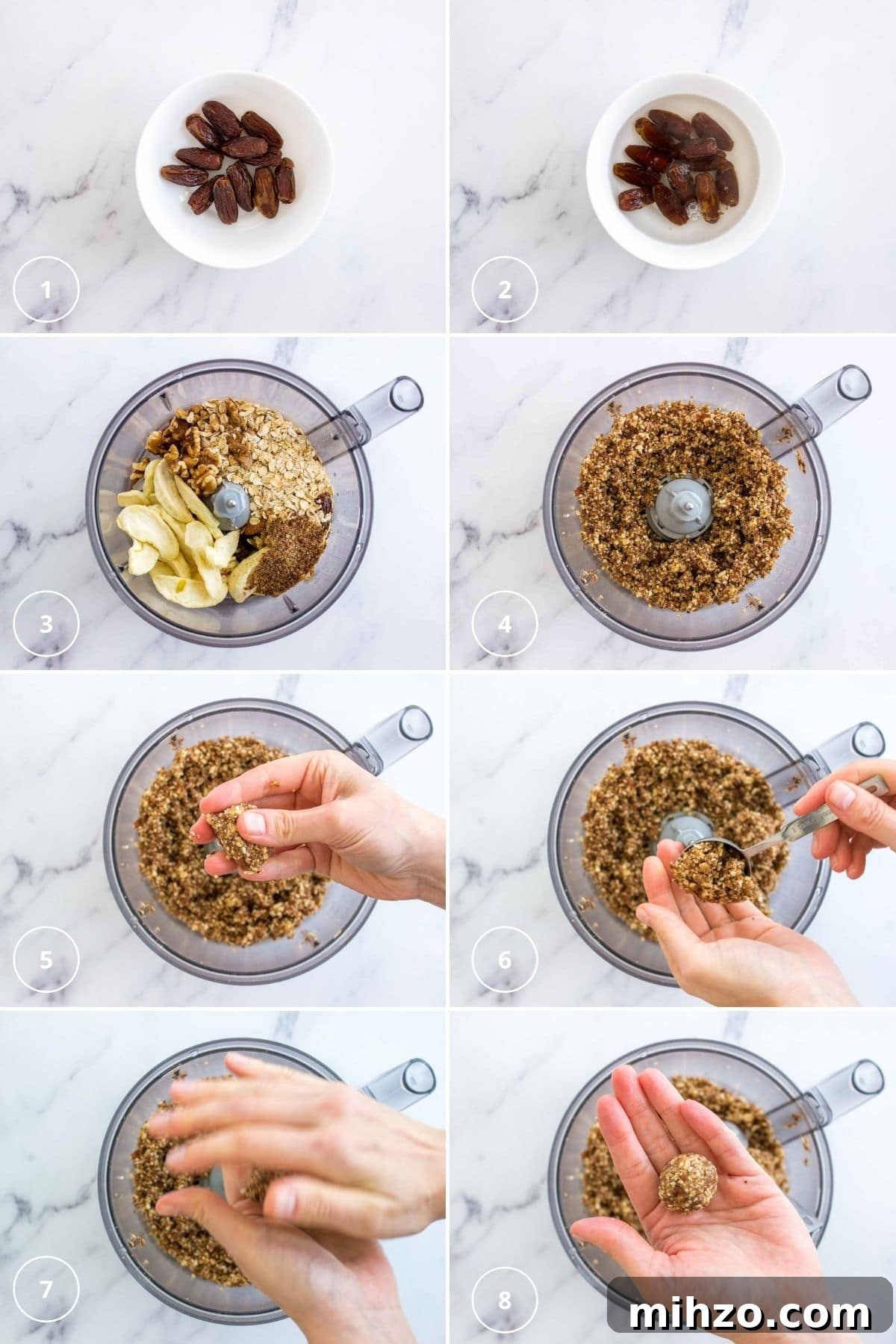 1

2

3

4

5

6

7

8

mihzo.com