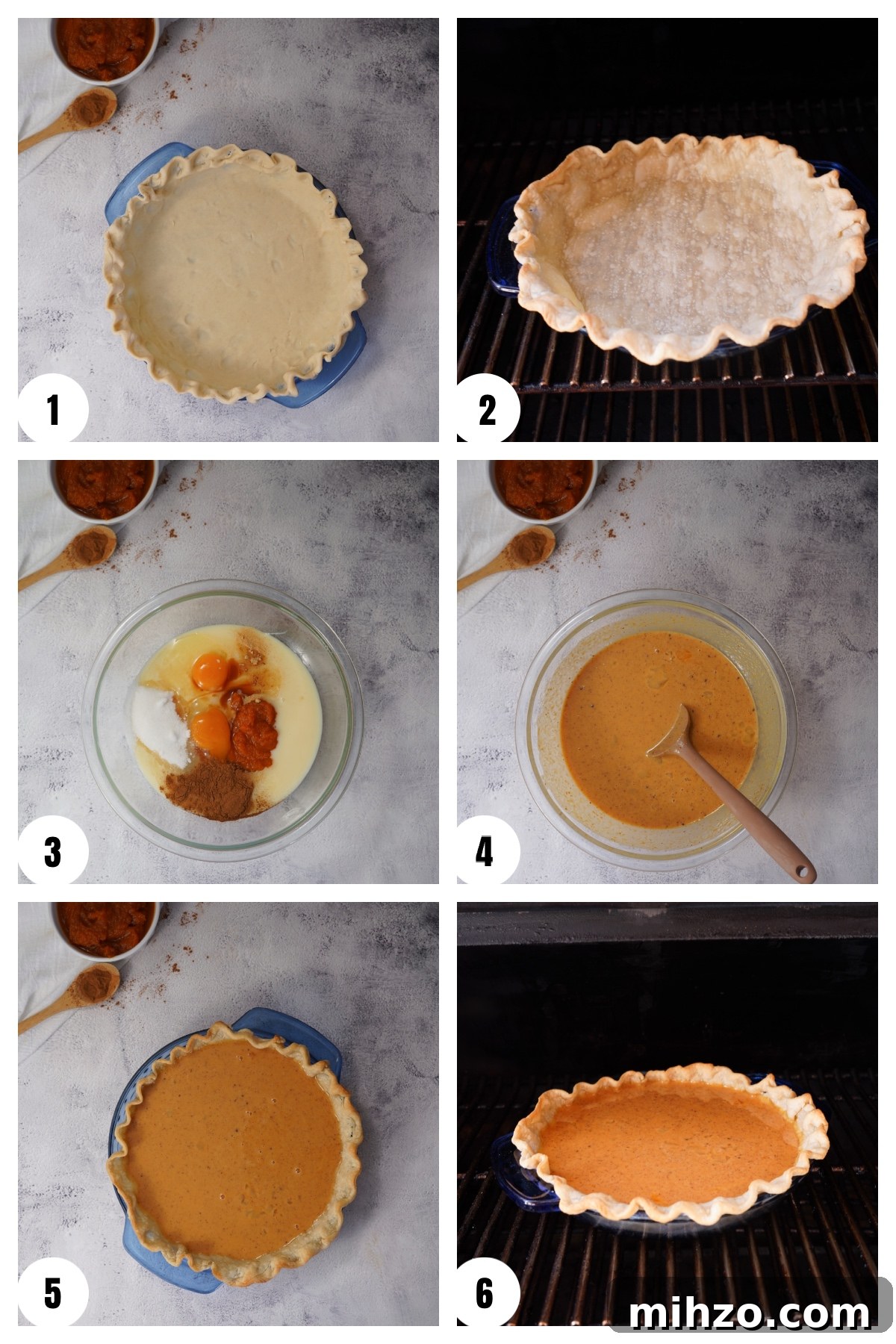 1

2

3

4

5

6

mihzo.com